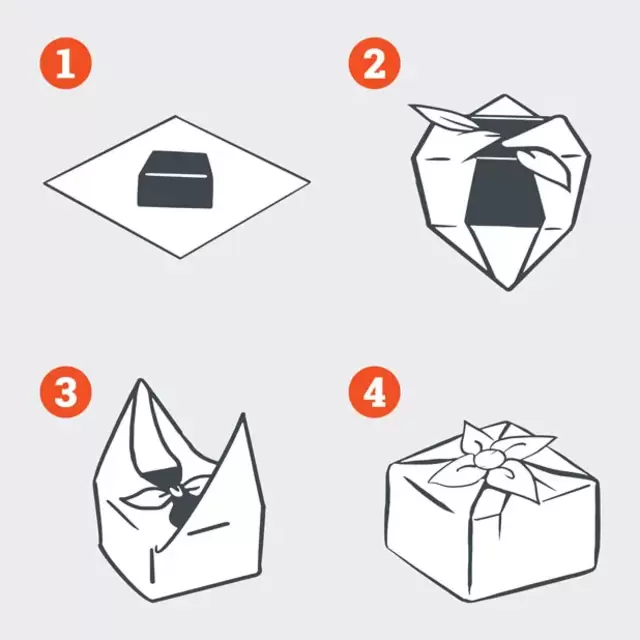 1

2

3

4